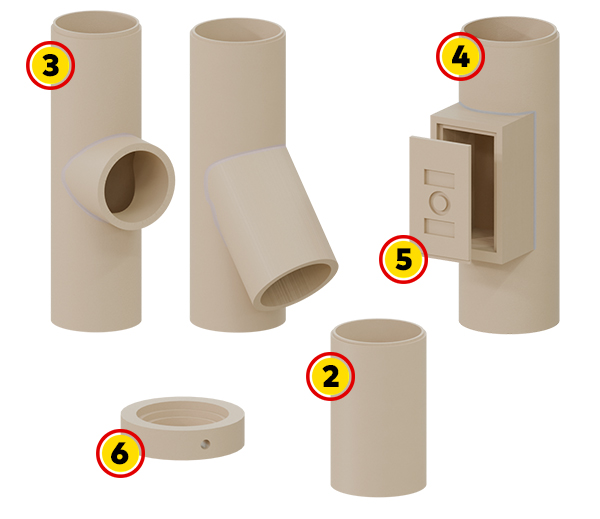 3

4

5

2

6