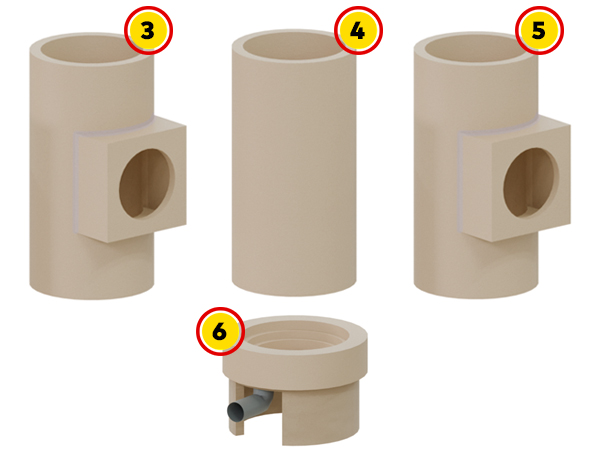 3
4
5
6